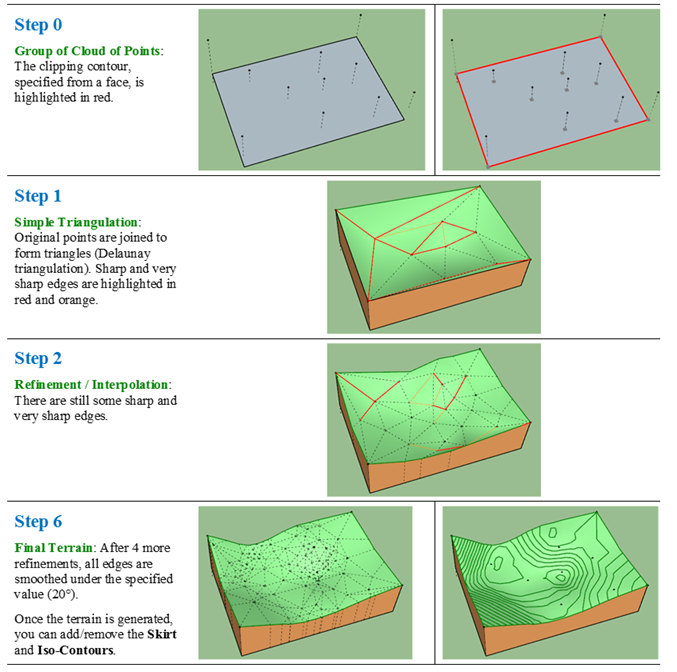 Step 0

Group of Cloud of Points: The clipping contour, specified from a face, is highlighted in red.

Step 1

Simple Triangulation: Original points are joined to form triangles (Delaunay triangulation). Sharp and very sharp edges are highlighted in red and orange.

Step 2

Refinement / Interpolation: There are still some sharp and very sharp edges.

Step 6

Final Terrain: After 4 more refinements, all edges are smoothed under the specified value (20°).

Once the terrain is generated, you can add/remove the Skirt and Iso-Contours.